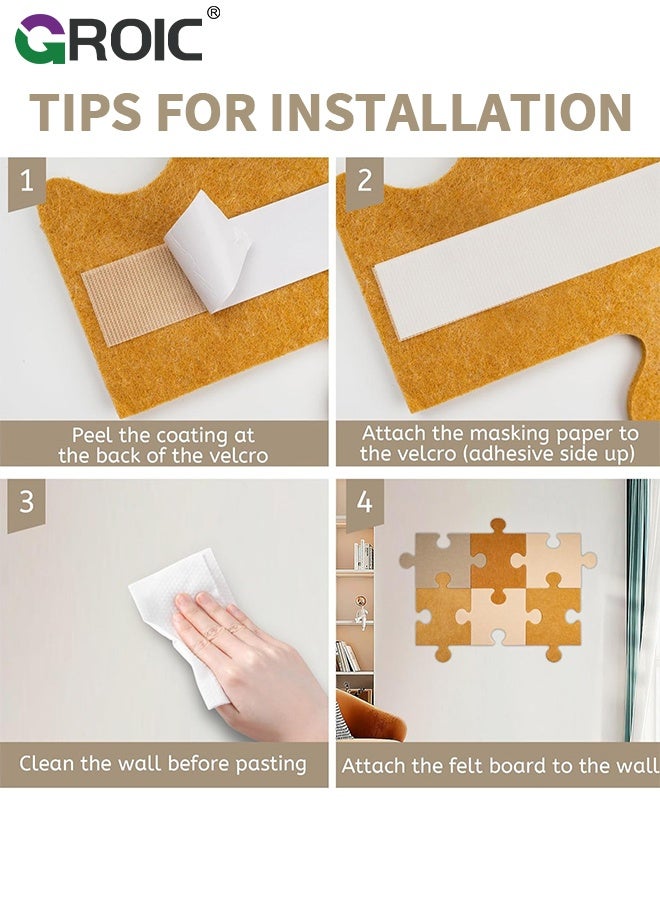 GROIC®

TIPS FOR INSTALLATION

1

Peel the coating at the back of the velcro

2

Attach the masking paper to the velcro (adhesive side up)

3

Clean the wall before pasting

4

Attach the felt board to the wall